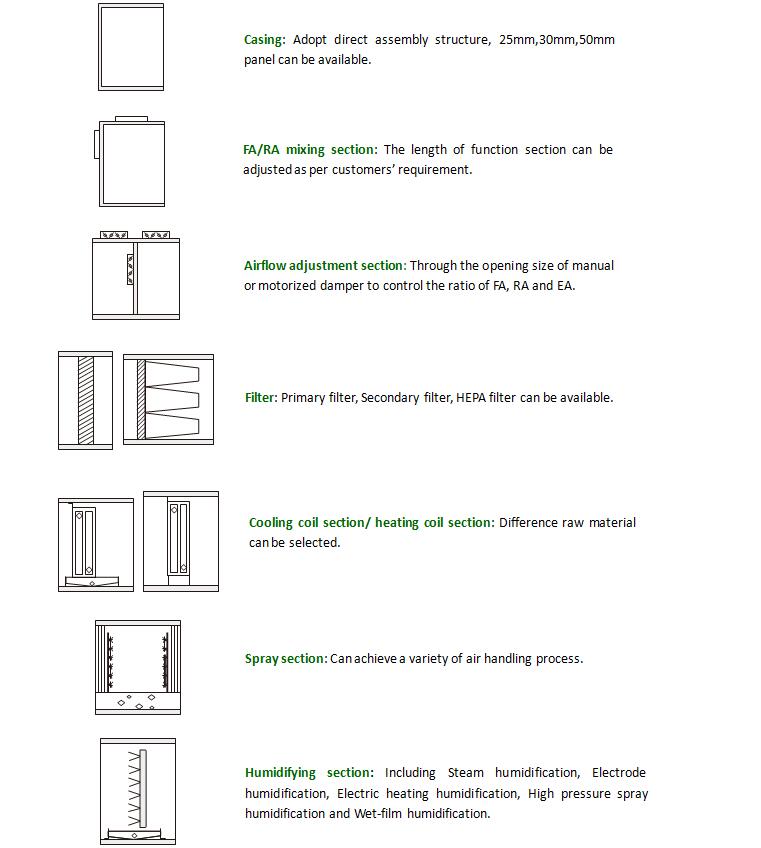 Casing: Adopt direct assembly structure, 25mm,30mm,50mm panel can be available.

FA/RA mixing section: The length of function section can be adjusted as per customers' requirement.

Airflow adjustment section: Through the opening size of manual or motorized damper to control the ratio of FA, RA and EA.

Filter: Primary filter, Secondary filter, HEPA filter can be available.

Cooling coil section/ heating coil section: Difference raw material can be selected.

Spray section: Can achieve a variety of air handling process.

Humidifying section: Including Steam humidification, Electrode humidification, Electric heating humidification, High pressure spray humidification and Wet-film humidification.